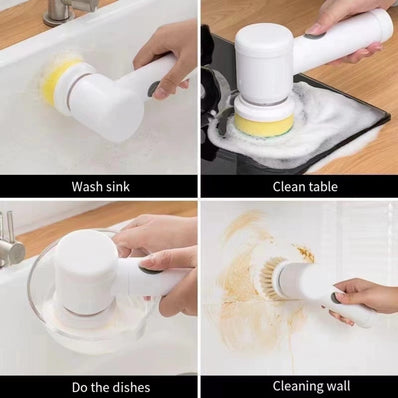 Wash sink

Clean table

Do the dishes

Cleaning wall