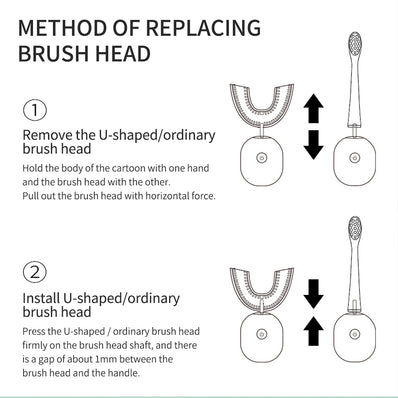 METHOD OF REPLACING BRUSH HEAD

①

Remove the U-shaped/ordinary brush head

Hold the body of the cartoon with one hand and the brush head with the other.
Pull out the brush head with horizontal force.

②

Install U-shaped/ordinary brush head

Press the U-shaped / ordinary brush head firmly on the brush head shaft, and there is a gap of about 1mm between the brush head and the handle.